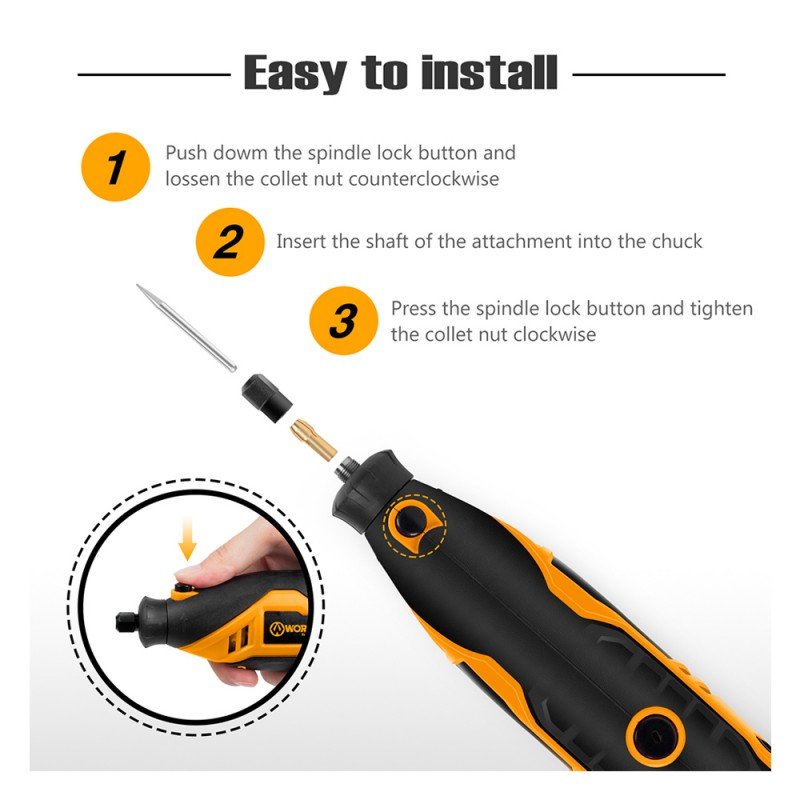 Easy to install

1 Push dowm the spindle lock button and lossen the collet nut counterclockwise

2 Insert the shaft of the attachment into the chuck

3 Press the spindle lock button and tighten the collet nut clockwise

WOR